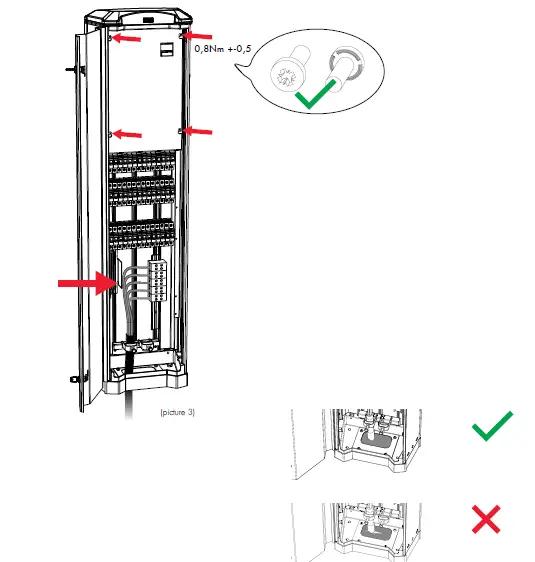 0,8Nm +-0,5

(picture 3)