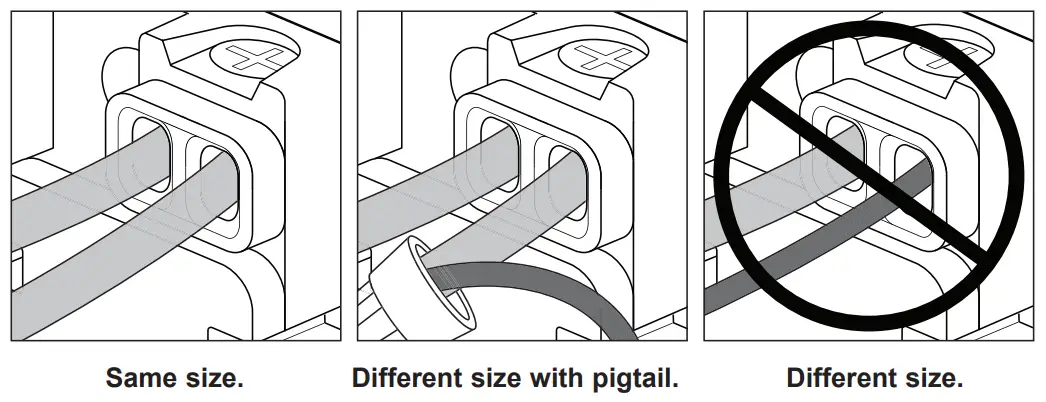 Same size.

Different size with pigtail.

Different size.