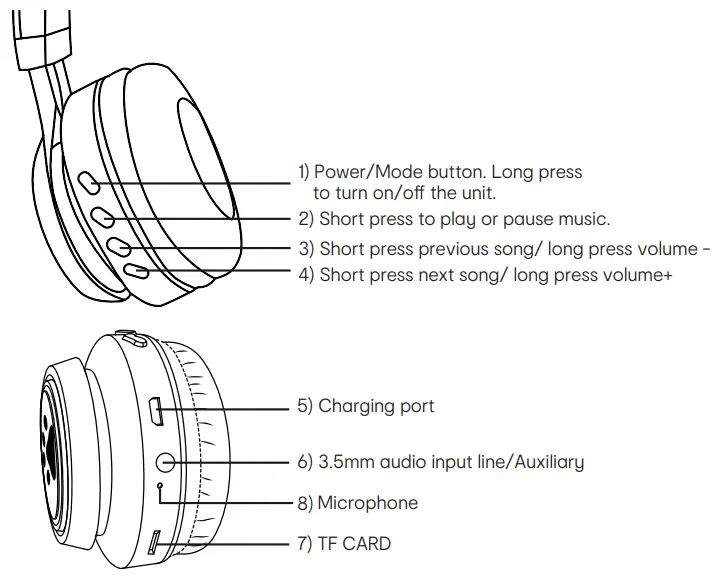 1) Power/Mode button. Long press to turn on/off the unit.
2) Short press to play or pause music.
3) Short press previous song/ long press volume -
4) Short press next song/ long press volume+

5) Charging port
6) 3.5mm audio input line/Auxiliary
8) Microphone
7) TF CARD