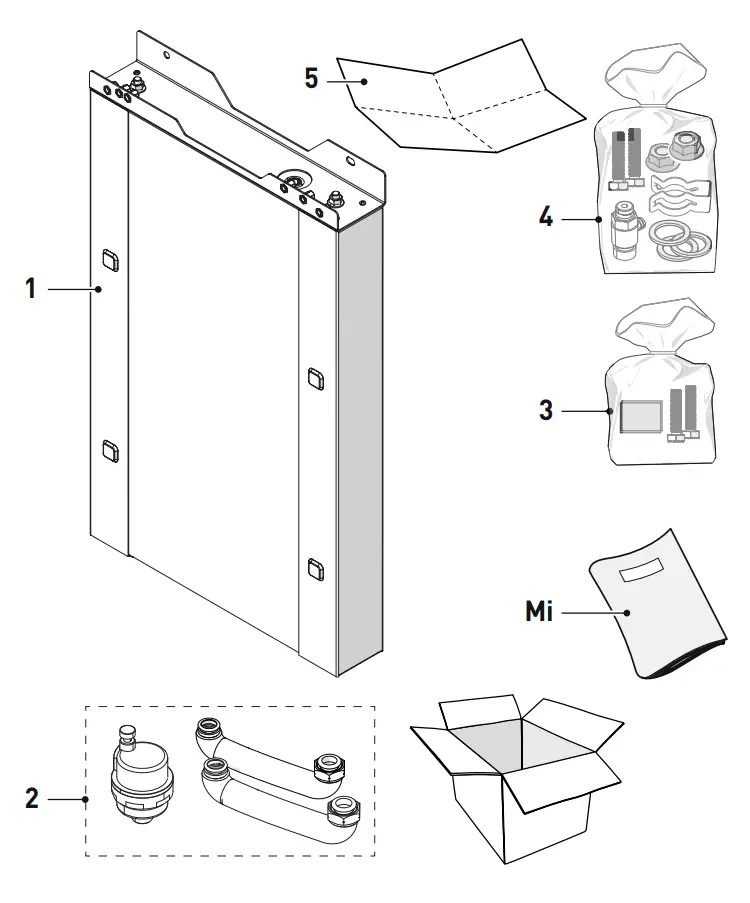 5
4
1
3
Mi
2