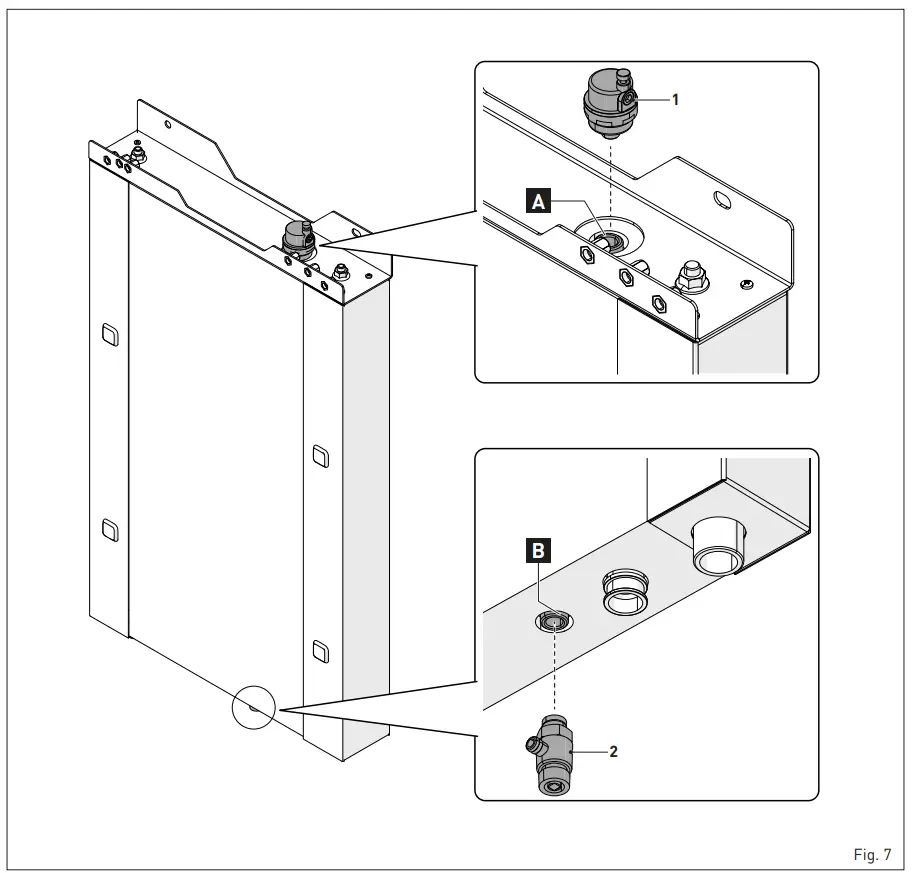 1

A

B

2

Fig. 7