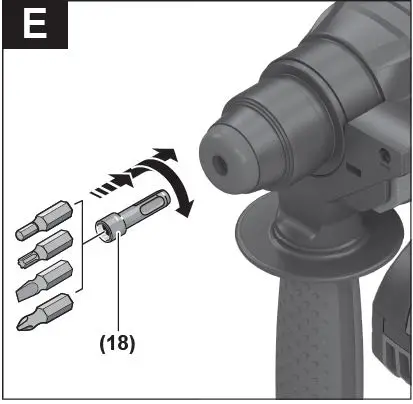 E

(18)