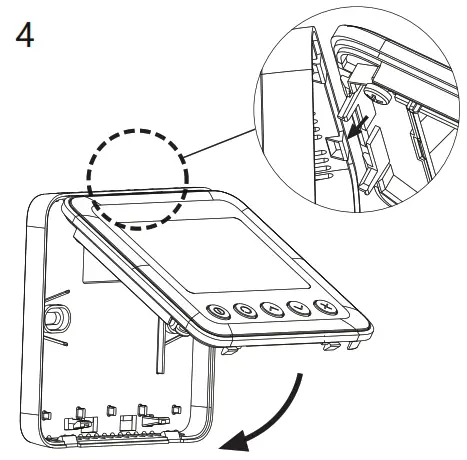 4