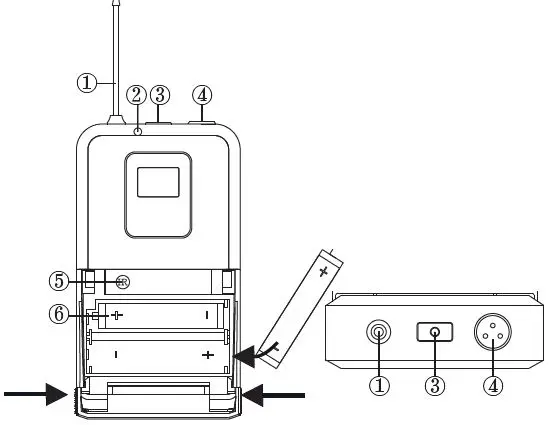 ①
②
③
④
⑤
IR
⑥
+
-
-
+
+
-
①
③
④