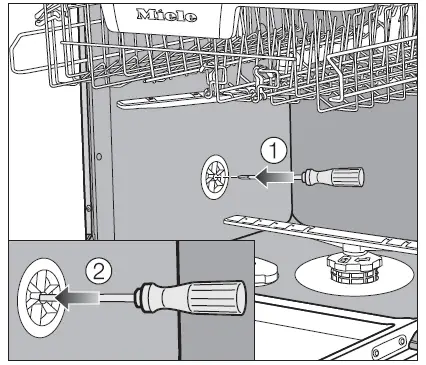 Miele

1

2