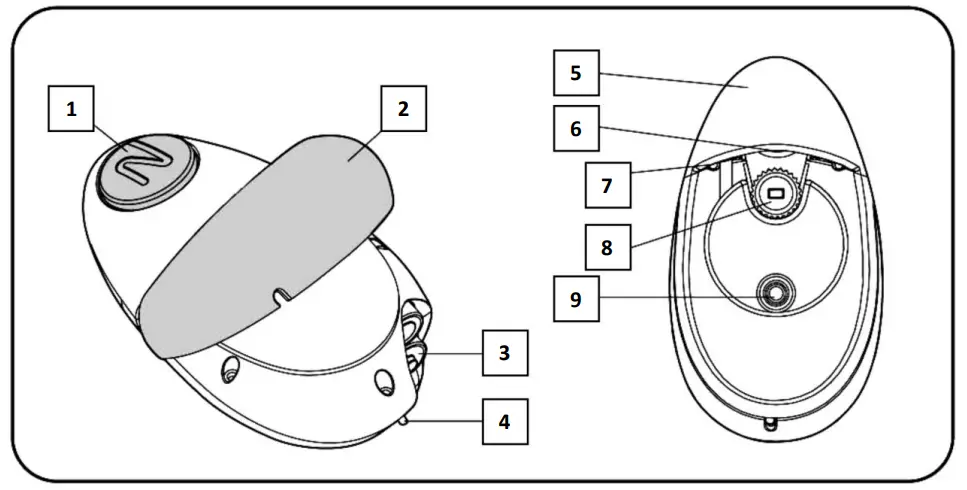 1
2
3
4
5
6
7
8
9