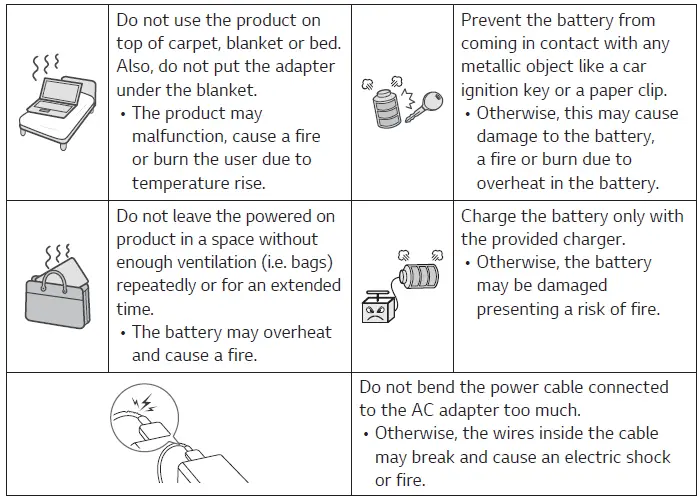 | | | | |
|---|---|---|---|
| | Do not use the product on top of carpet, blanket or bed. Also, do not put the adapter under the blanket. • The product may malfunction, cause a fire or burn the user due to temperature rise. | | Prevent the battery from coming in contact with any metallic object like a car ignition key or a paper clip. • Otherwise, this may cause damage to the battery, a fire or burn due to overheat in the battery. |
| | Do not leave the powered on product in a space without enough ventilation (i.e. bags) repeatedly or for an extended time. • The battery may overheat and cause a fire. | | Charge the battery only with the provided charger. • Otherwise, the battery may be damaged presenting a risk of fire. |
| | | Do not bend the power cable connected to the AC adapter too much. • Otherwise, the wires inside the cable may break and cause an electric shock or fire. | |