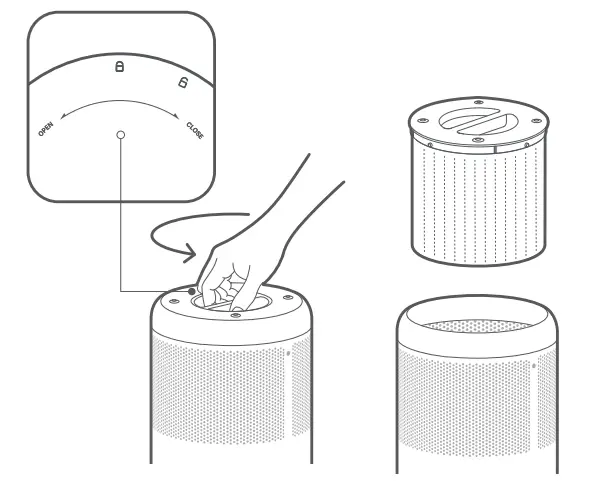 OPEN
CLOSE