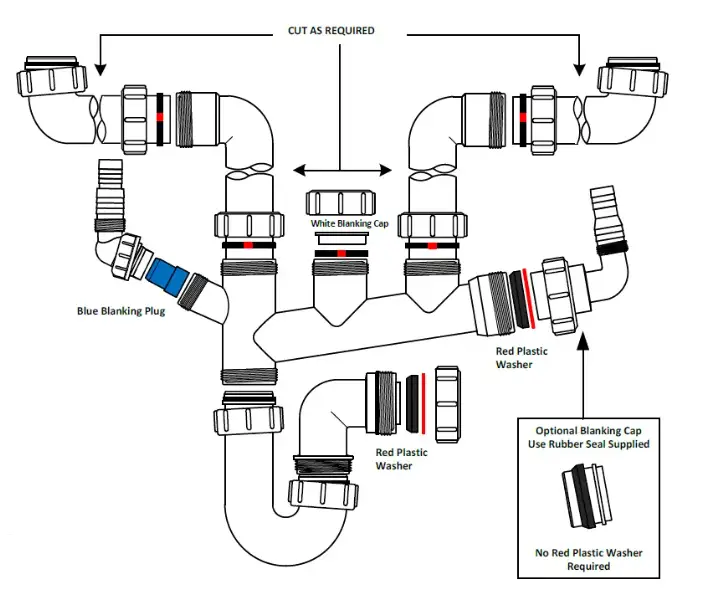 CUT AS REQUIRED

White Blanking Cap

Blue Blanking Plug

Red Plastic Washer

Red Plastic Washer

Optional Blanking Cap
Use Rubber Seal Supplied

No Red Plastic Washer Required