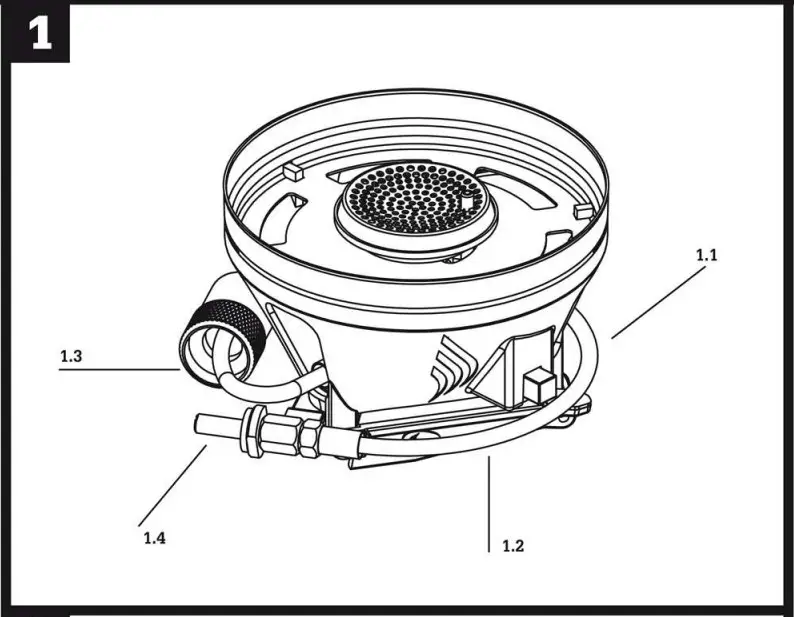 1

1.1

1.3

1.4

1.2