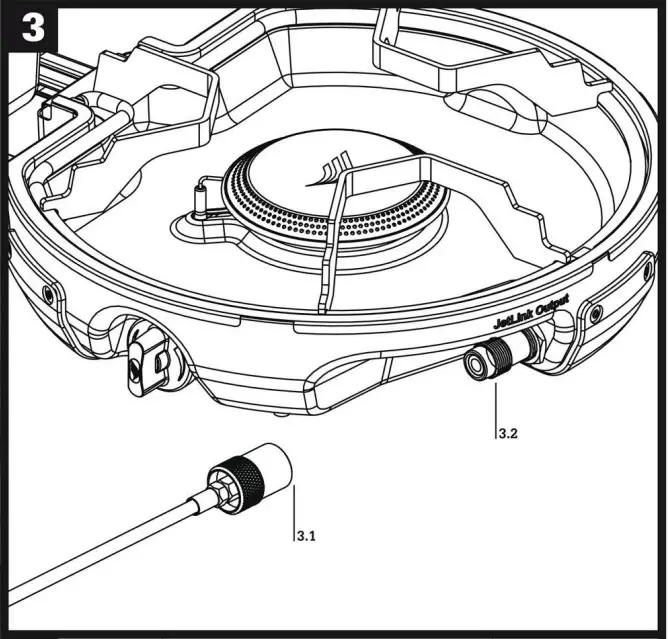 3

JetLink Output

3.2

3.1