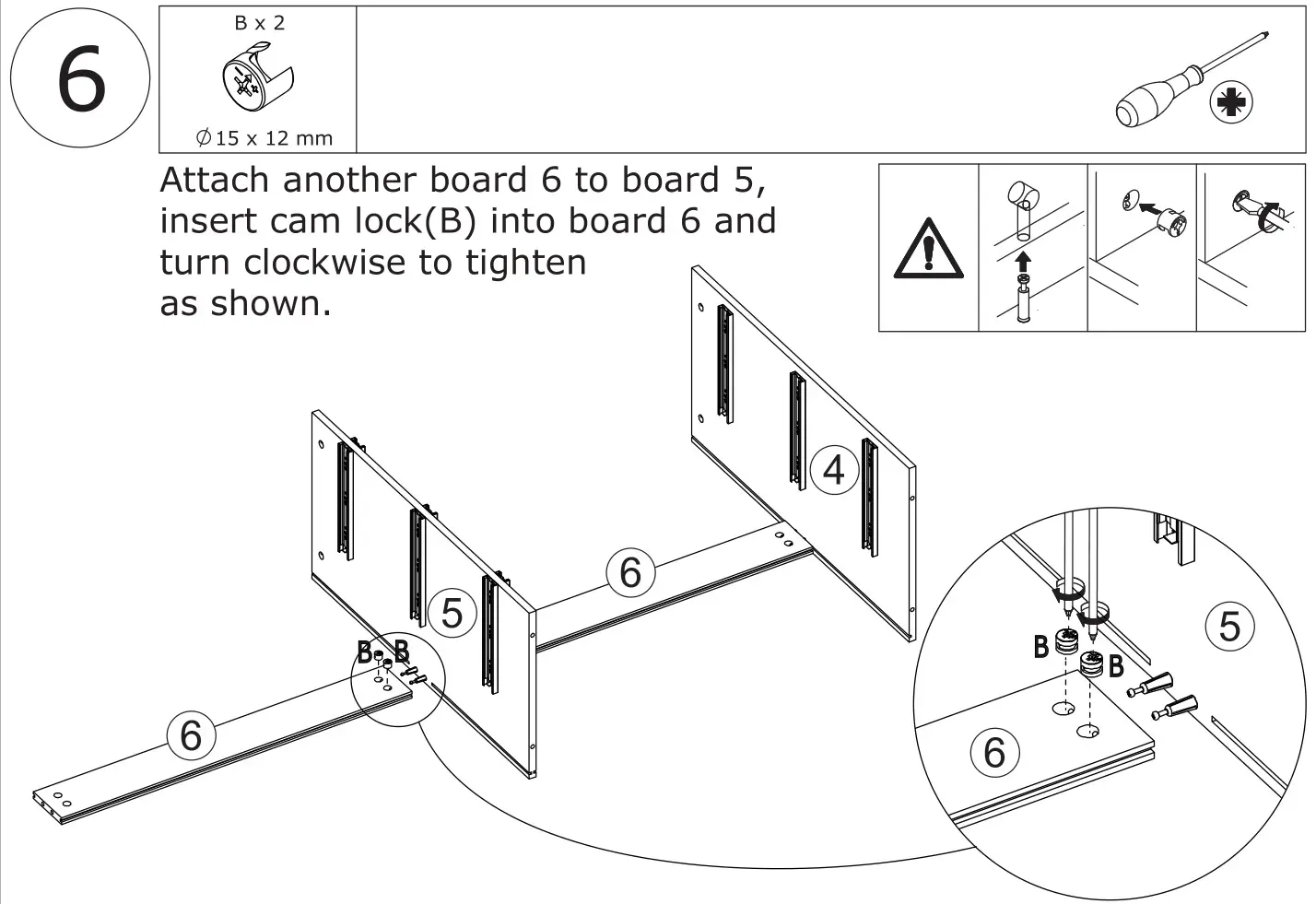 6

B x 2

$\varnothing$15 x 12 mm

Attach another board 6 to board 5, insert cam lock(B) into board 6 and turn clockwise to tighten as shown.

4

6

5

B B

6

B

B

5

6