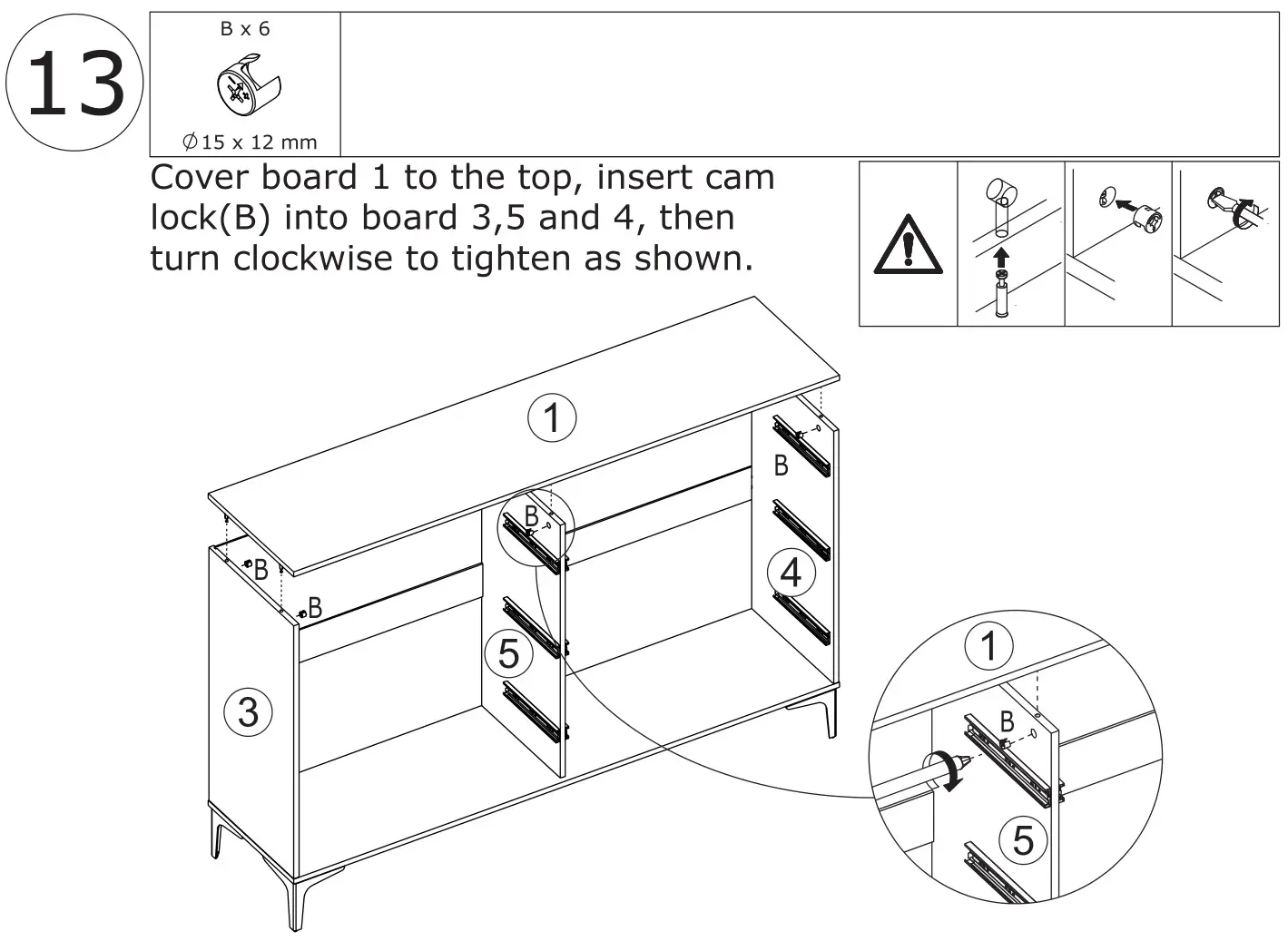 13

B x 6

$\varnothing$15 x 12 mm

Cover board 1 to the top, insert cam lock(B) into board 3,5 and 4, then turn clockwise to tighten as shown.

1

B

B

B

B

4

5

3

1

B

5