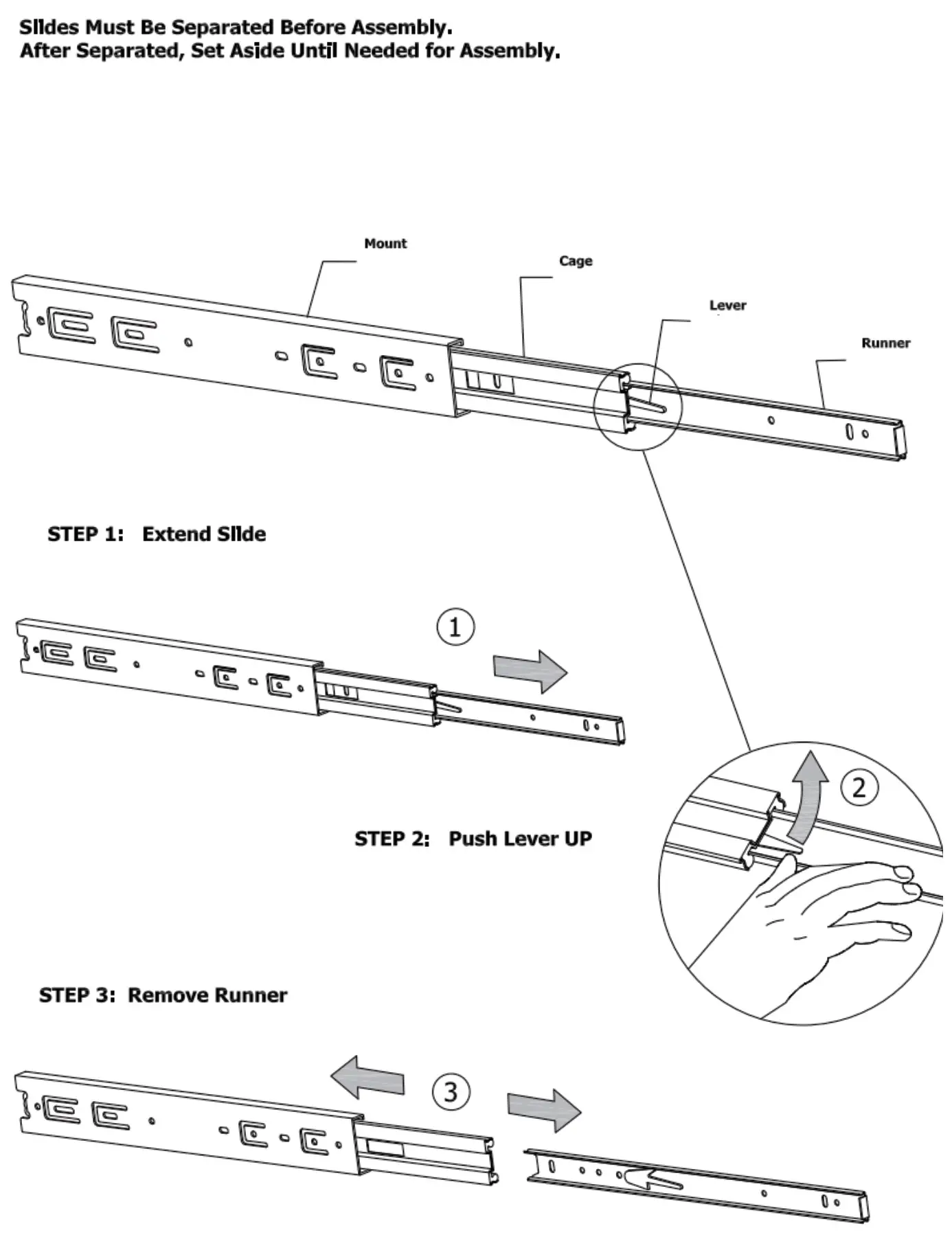 Slides Must Be Separated Before Assembly.
After Separated, Set Aside Until Needed for Assembly.

Mount

Cage

Lever

Runner

STEP 1: Extend Slide

1

2

STEP 2: Push Lever UP

STEP 3: Remove Runner

3