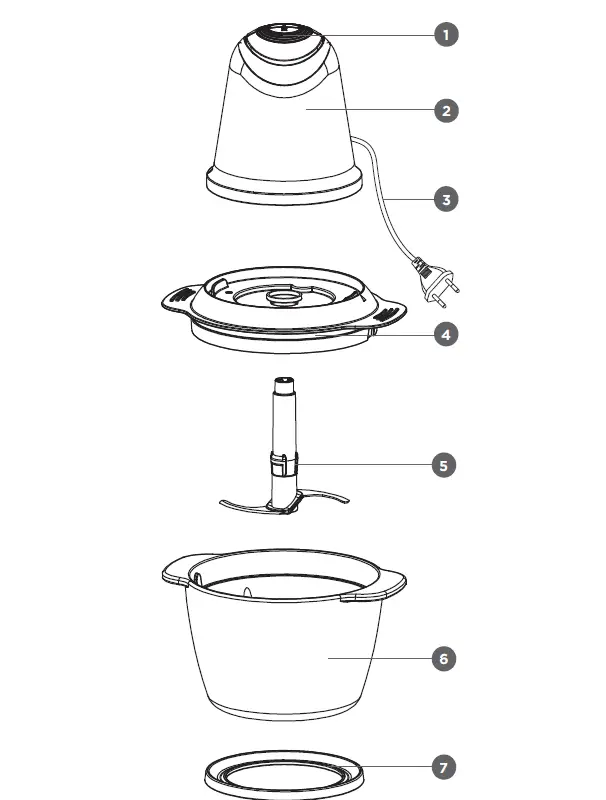 1
2
3
4
5
6
7