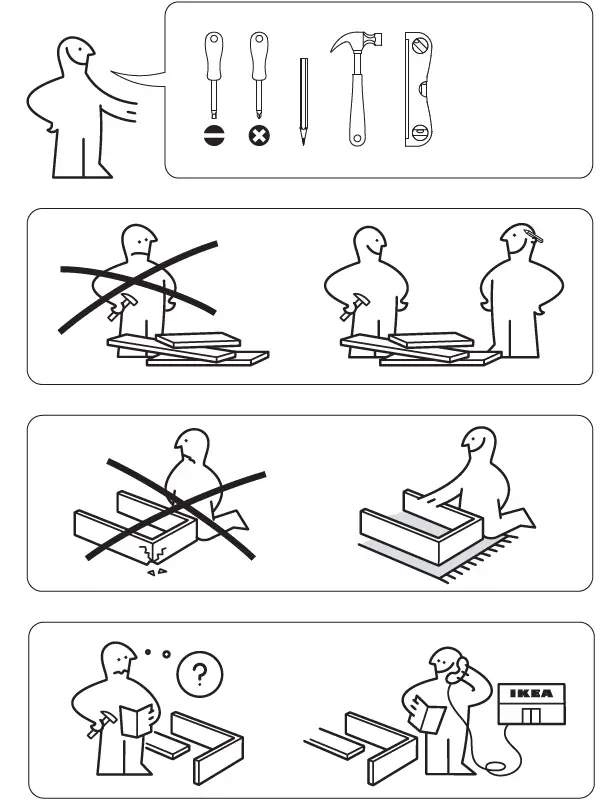 ?

IKEA