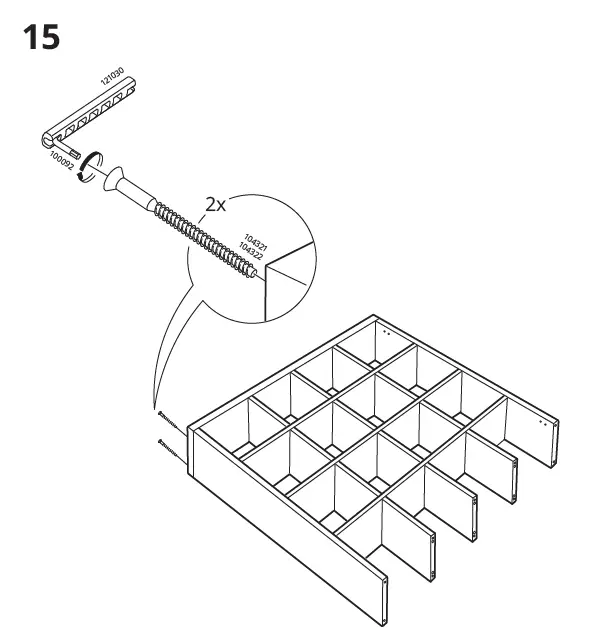 15

121030

100092

2x

104321
104322