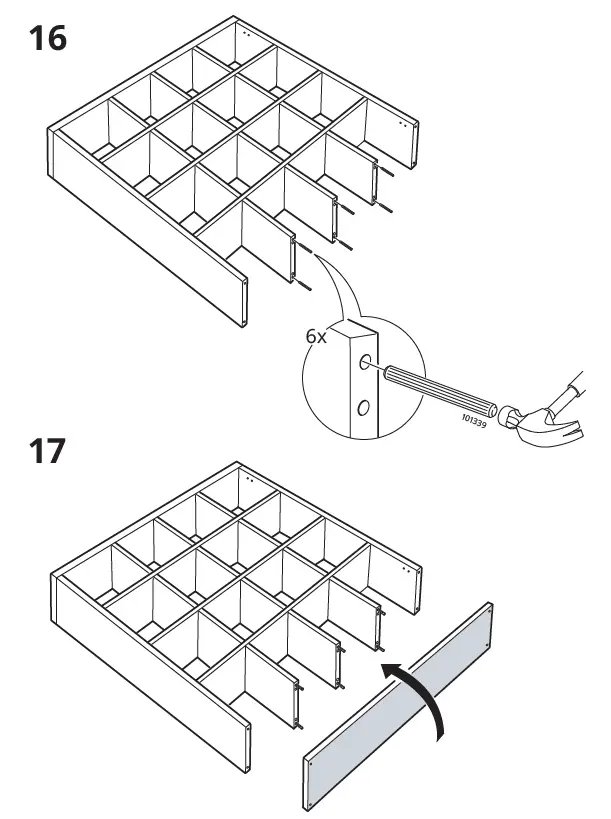 16

6x

101339

17