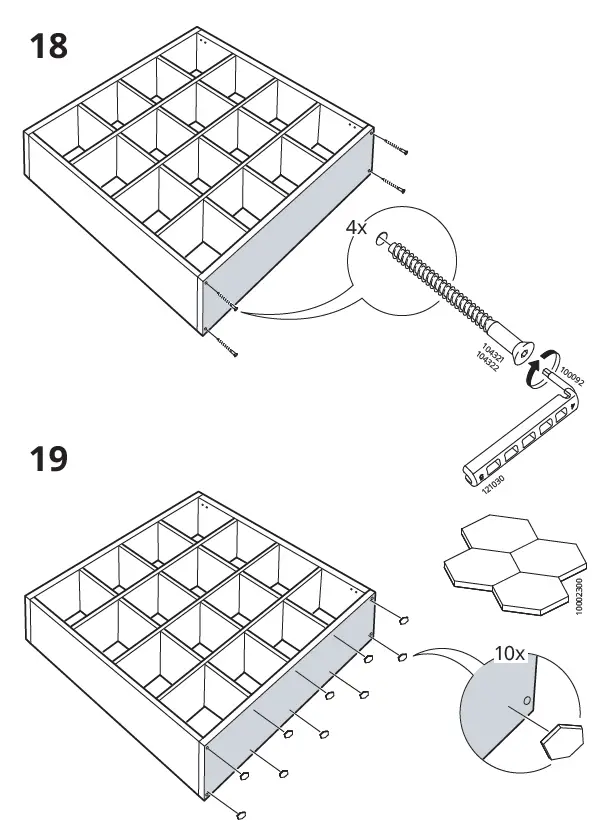 18

4x

104321
104322

100092

121030

19

10002300

10x