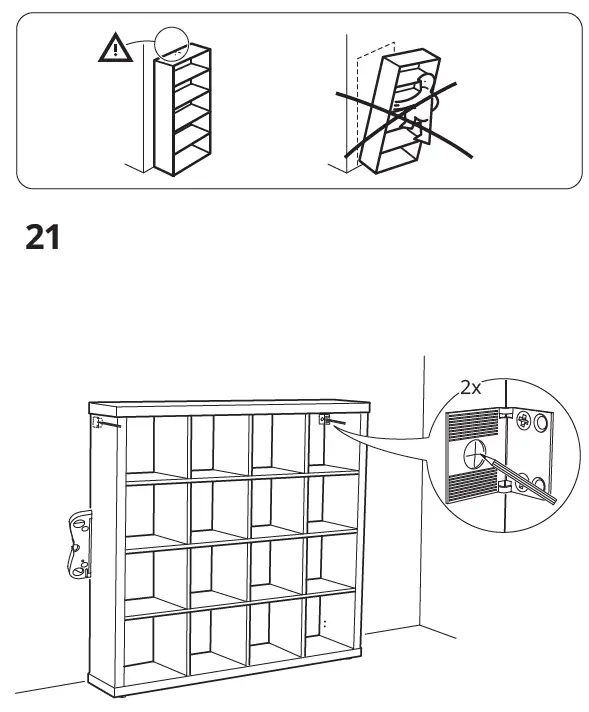 21

2x