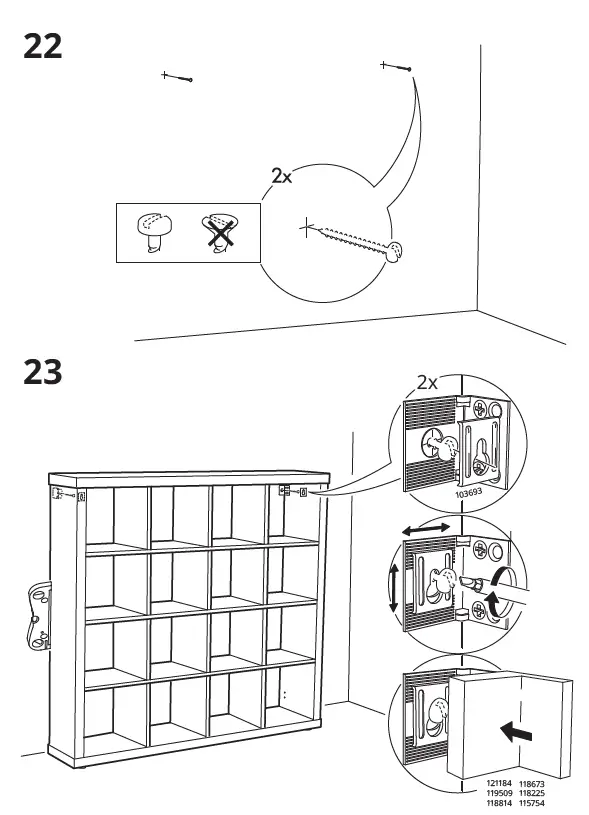 22

2x

23

2x

103693

121184 118673
119509 118225
118814 115754