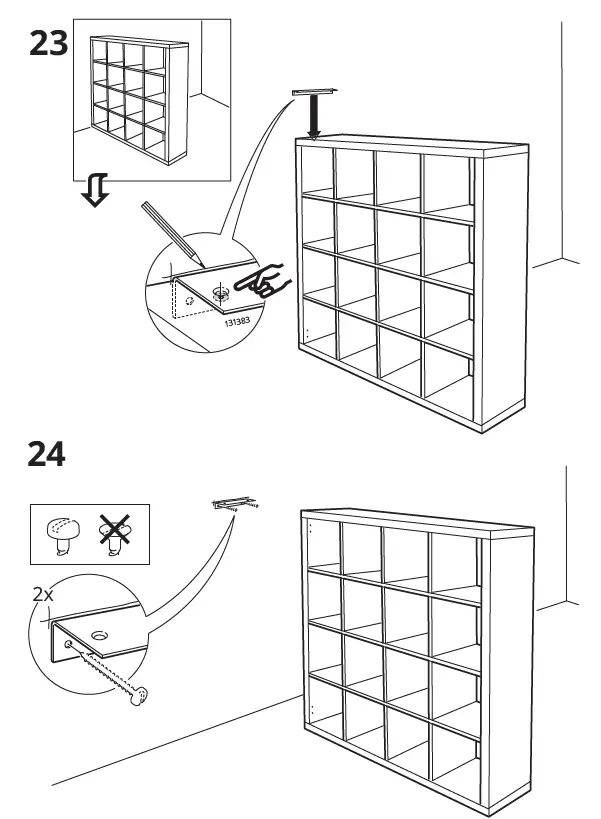 23

131383

24

2x