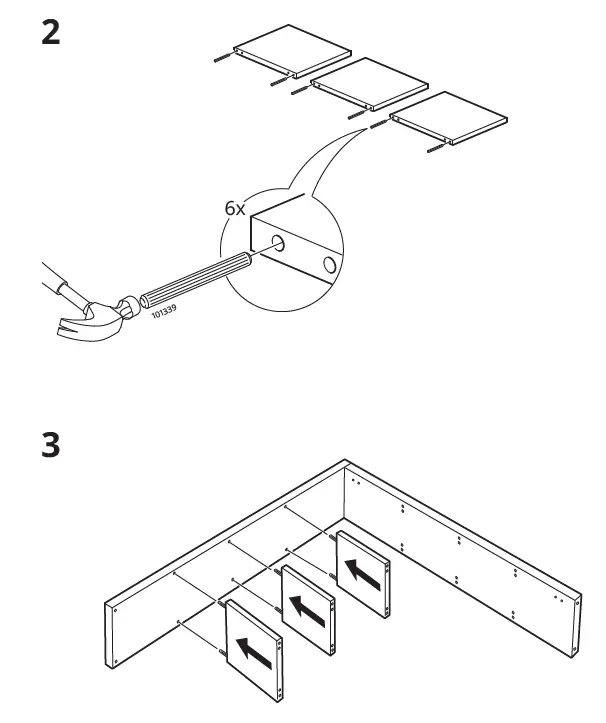 2

6x

101339

3