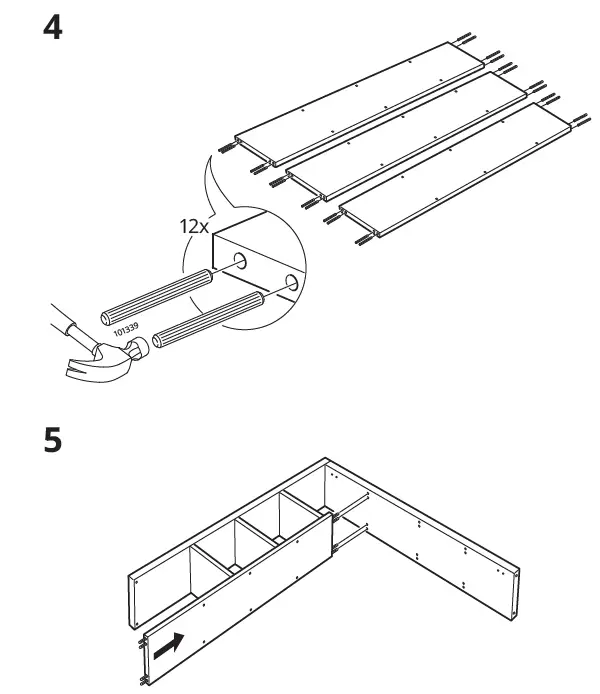 4

12x

101339

5