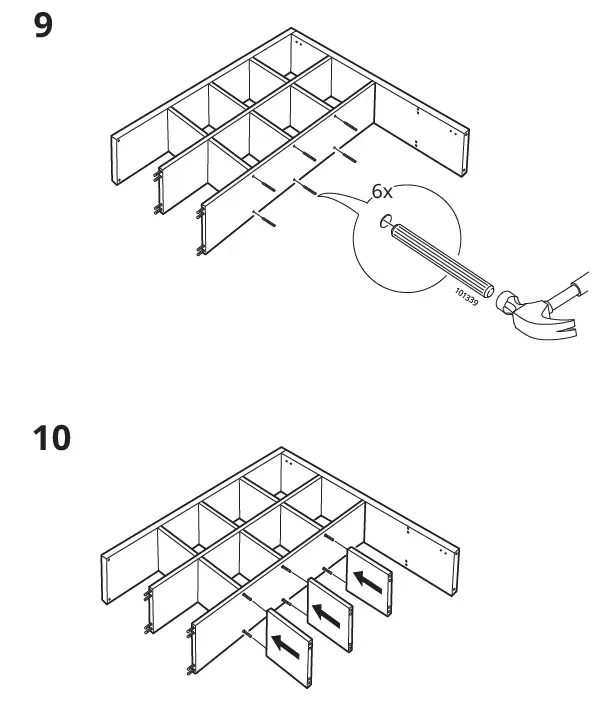 9

6x

101339

10