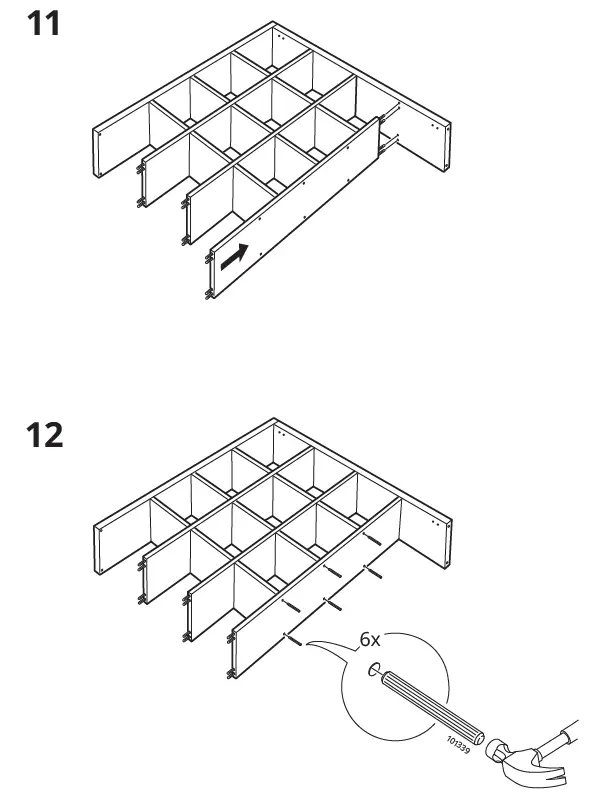 11

12

6x

101339