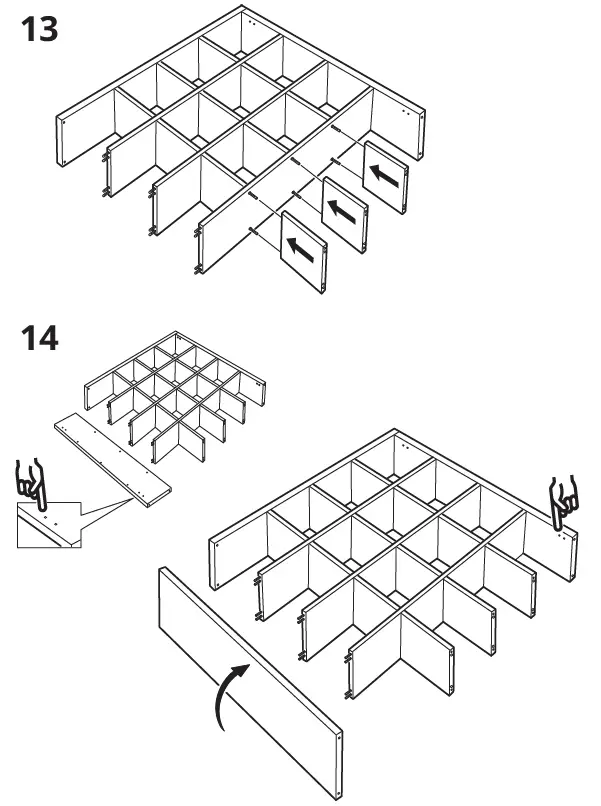 13

14