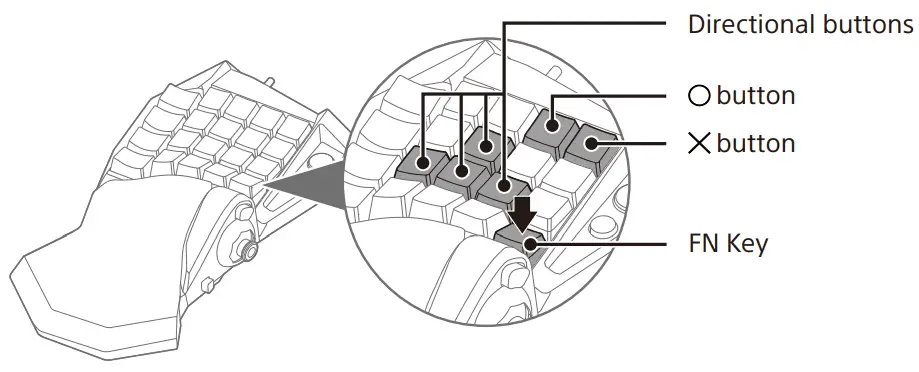 Directional buttons

○ button

✕ button

FN Key