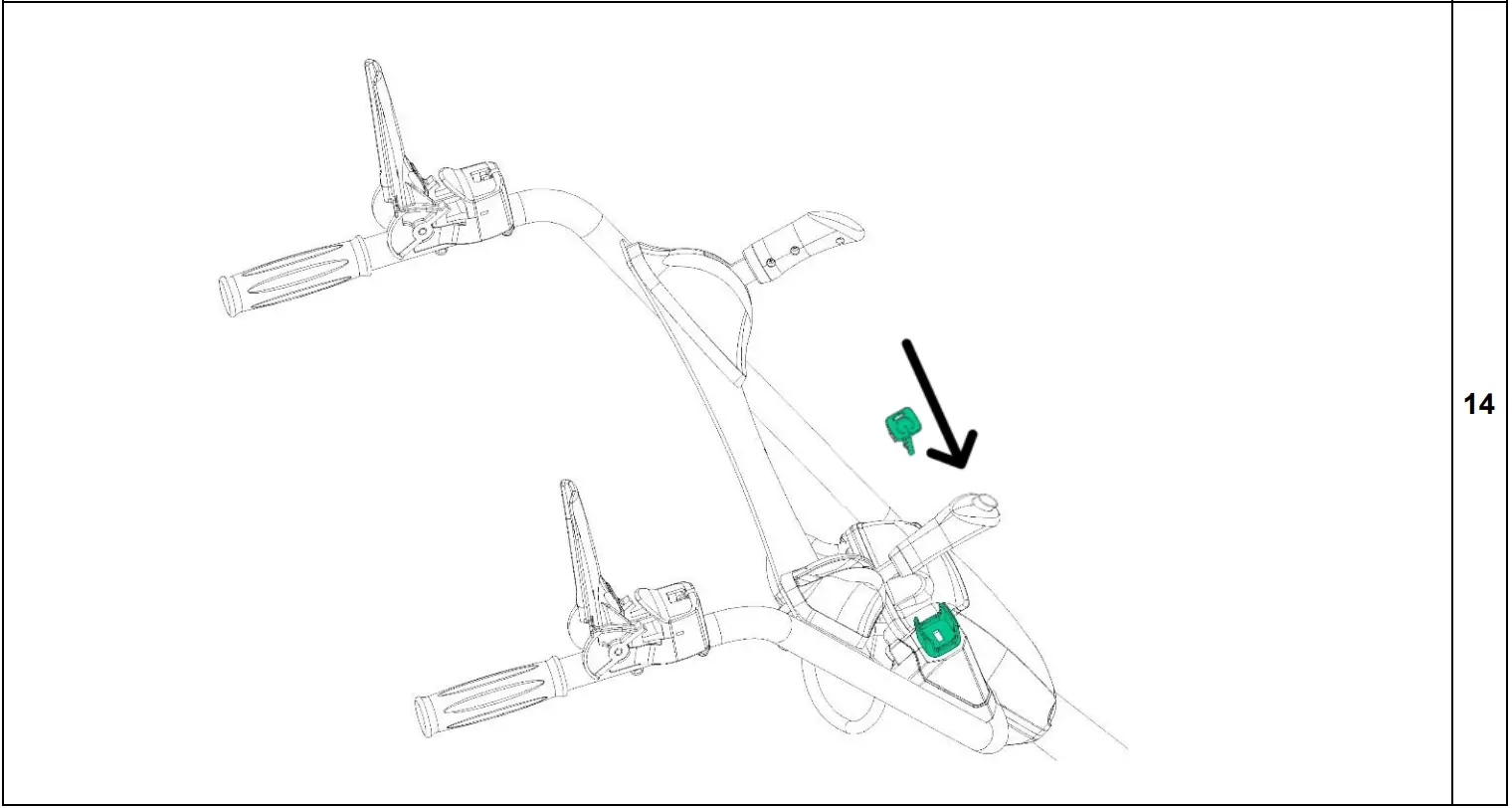 14