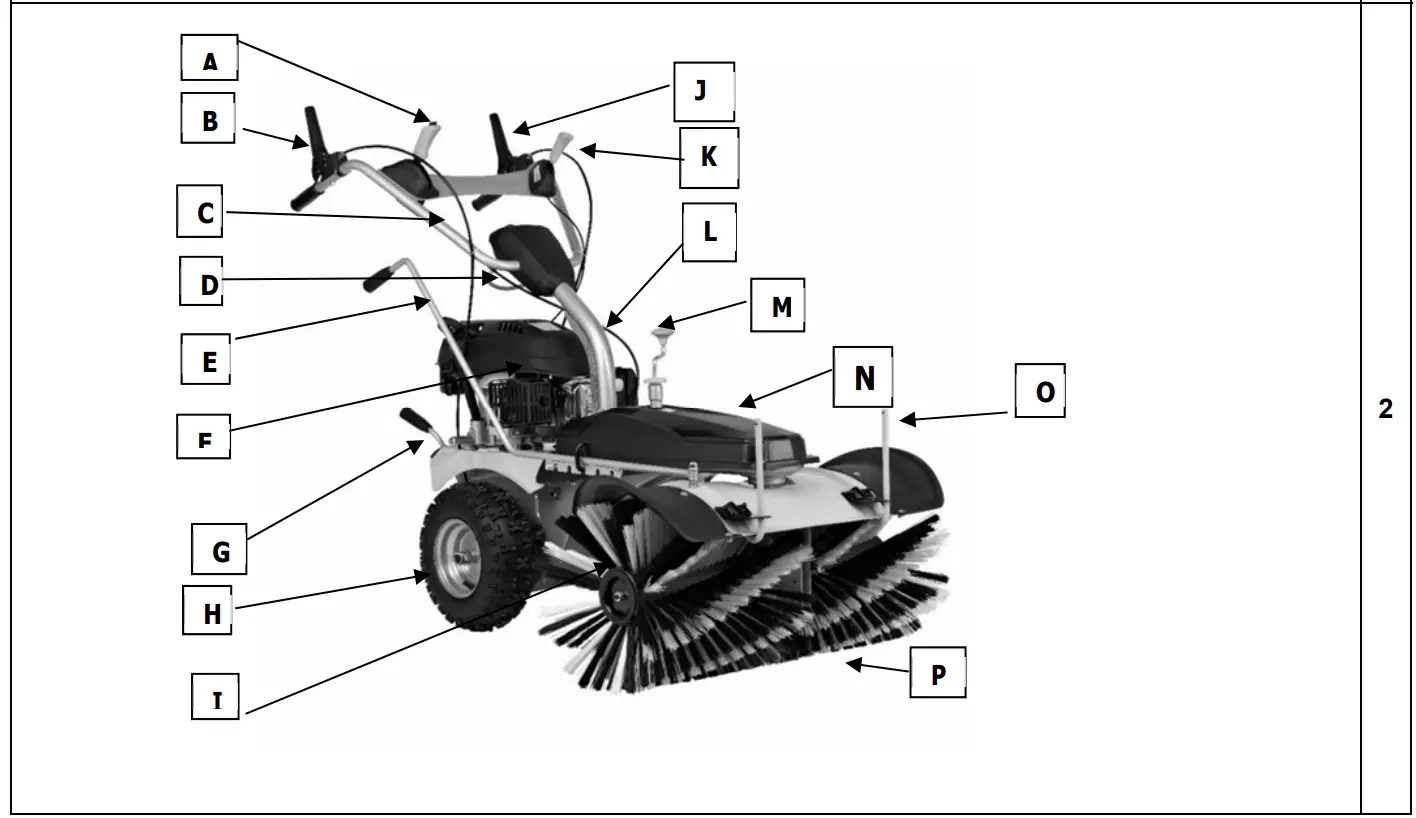 A
B
C
D
E
F
G
H
I
J
K
L
M
N
O
P

2