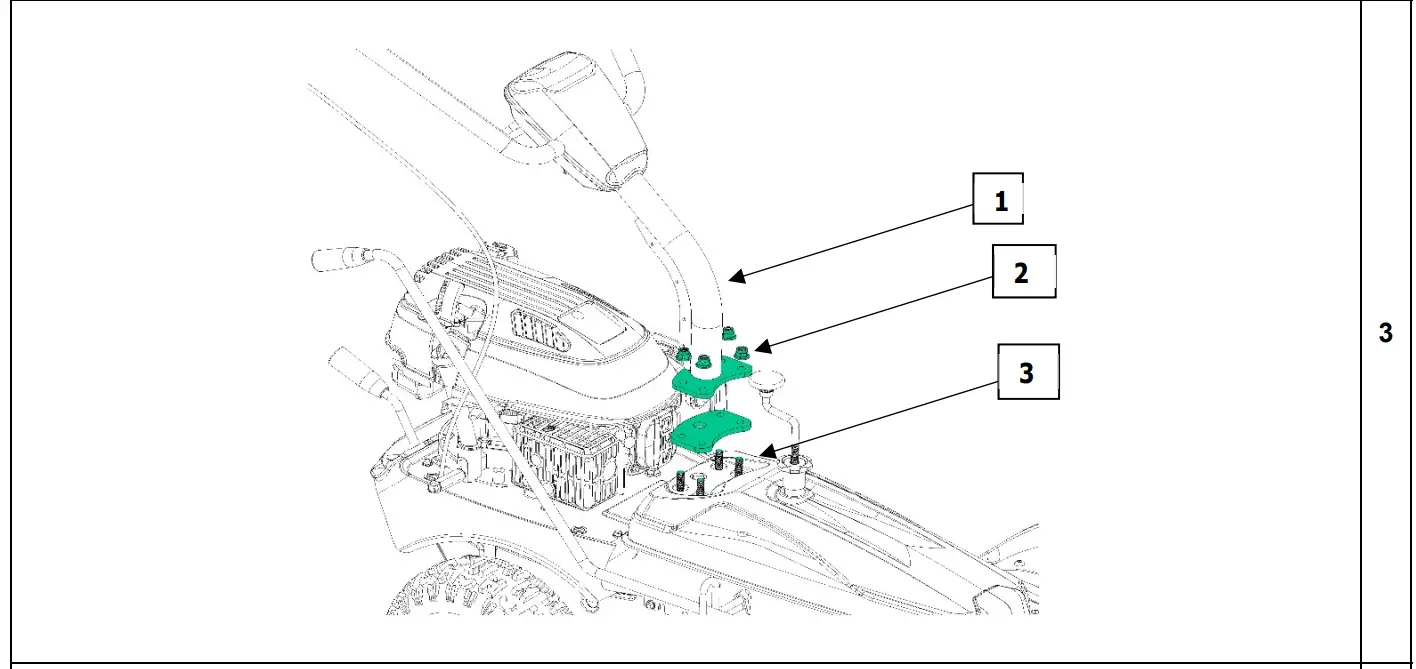 1
2
3
3