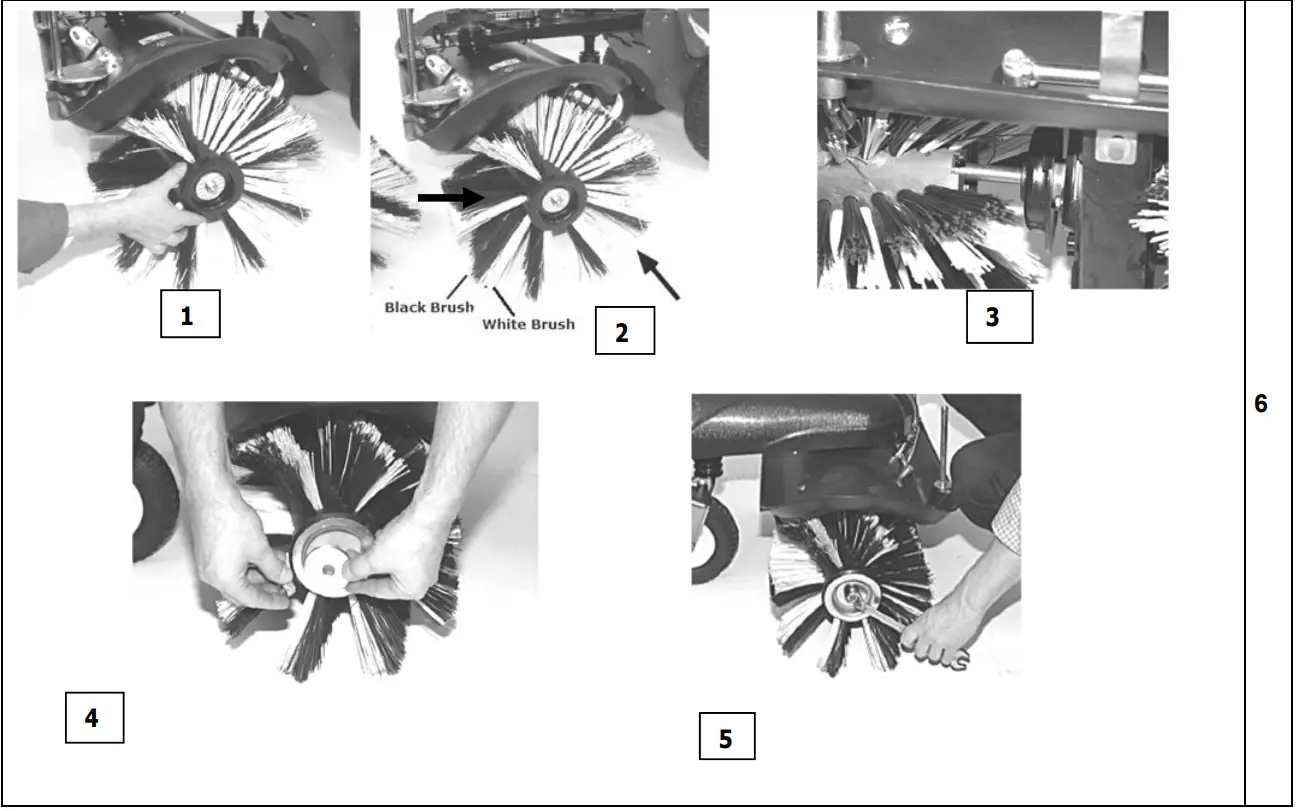 1

Black Brush
White Brush
2

3

4

5

6