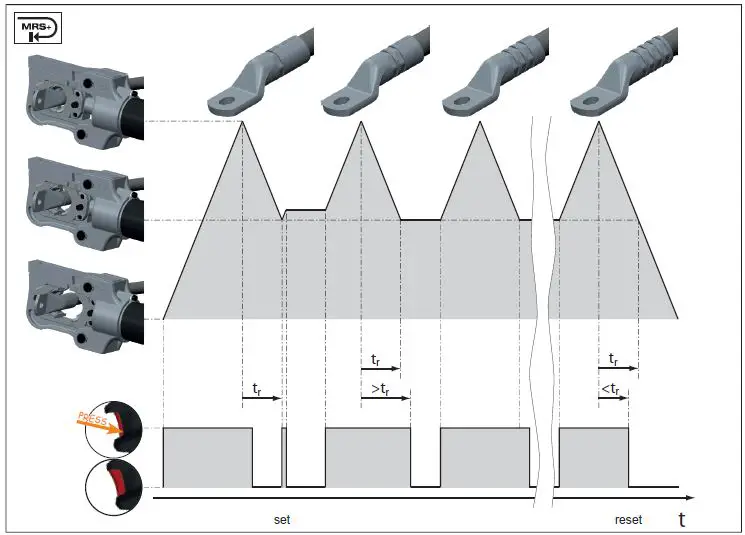 MRS+

$t_r$

$t_r$

$>t_r$

$t_r$

$<t_r$

PRESS

set

reset

t