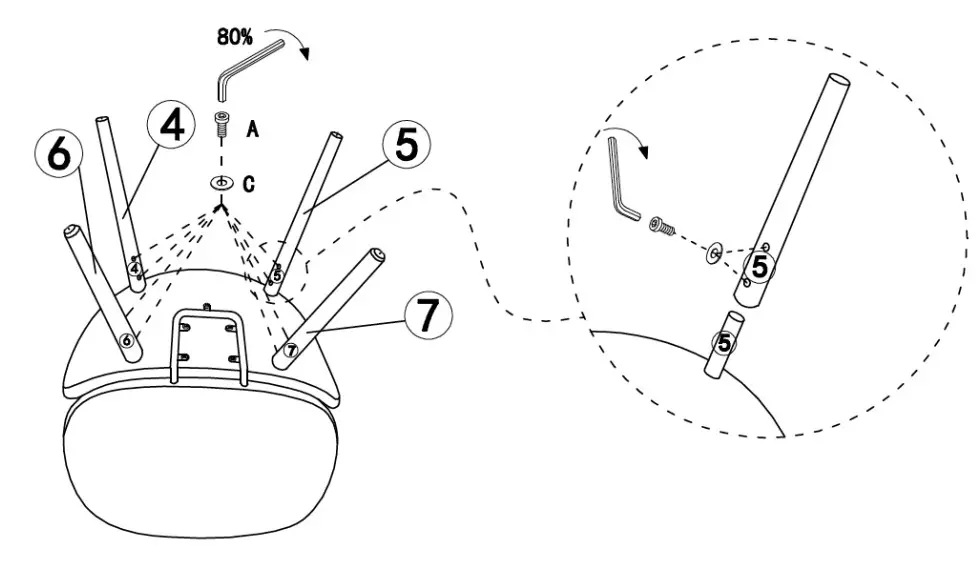 80%

A

C

6

4

5

7

4

5

6

7

5

5