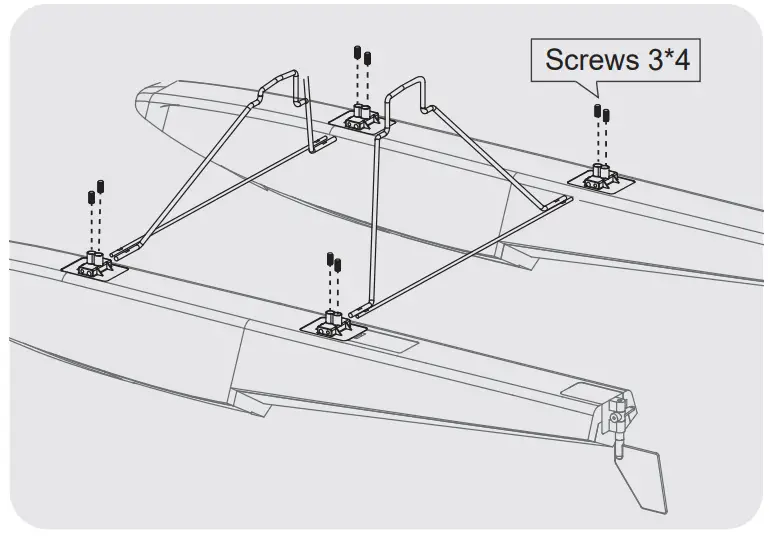 Screws 3*4