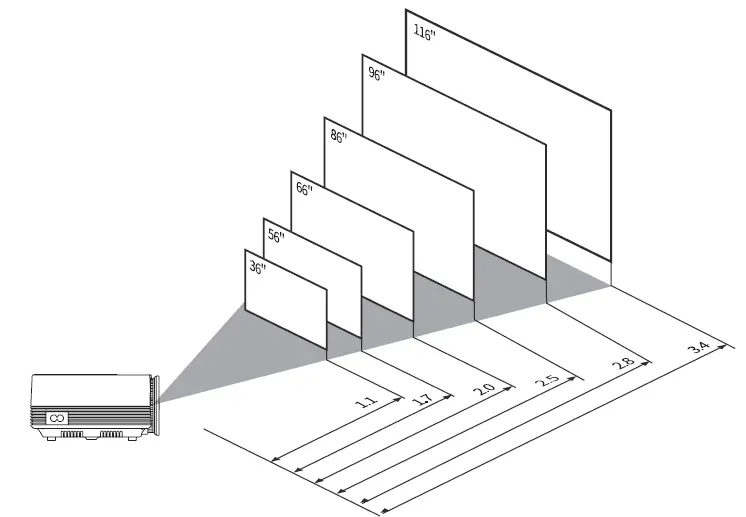 116"
96"
86"
66"
56"
36"
1.1
1.7
2.0
2.5
2.8
3.4