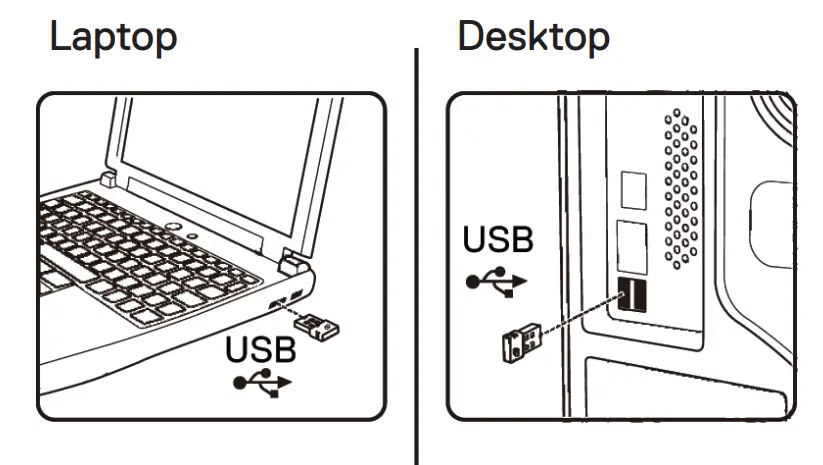 Laptop

USB

Desktop

USB