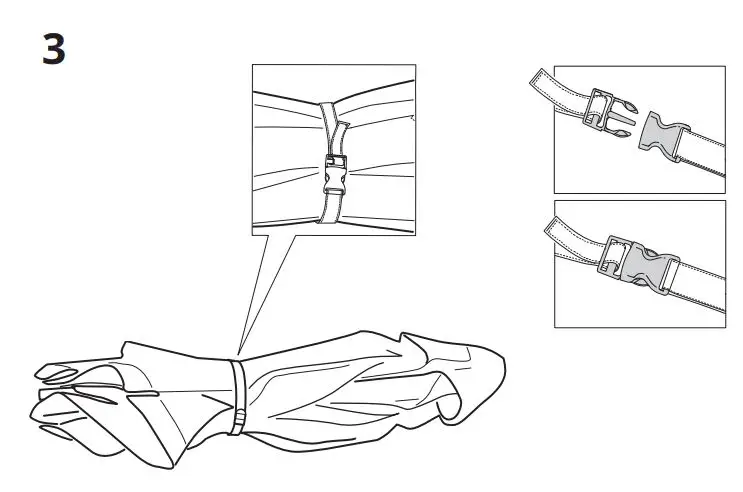 3