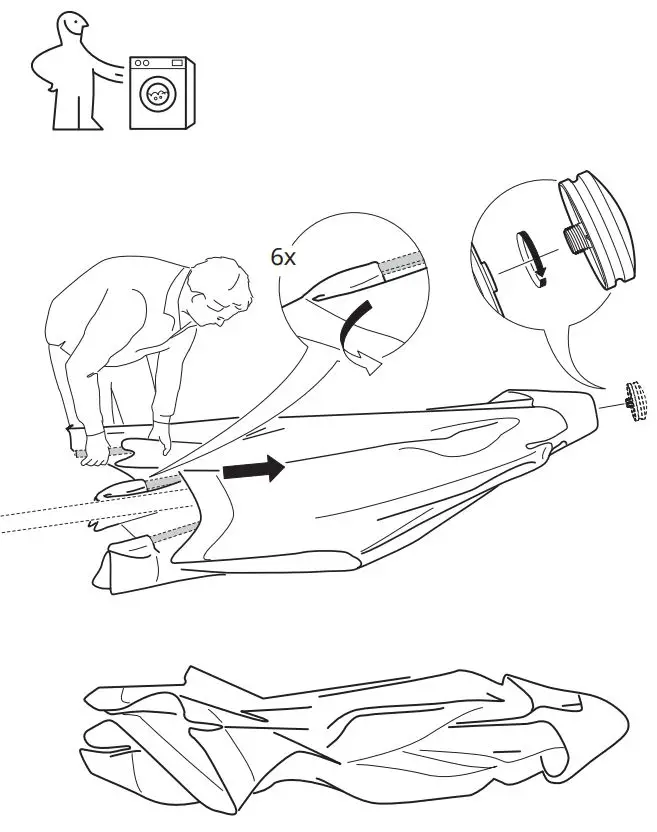 6x