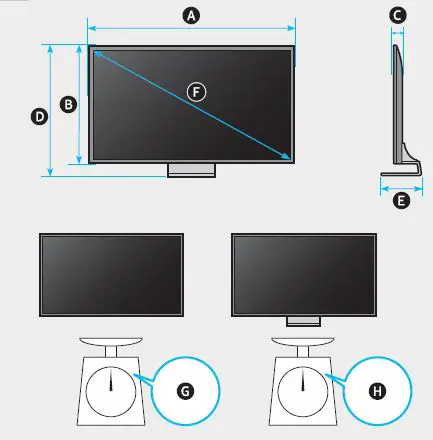 A
C
F
B
D
E
G
H