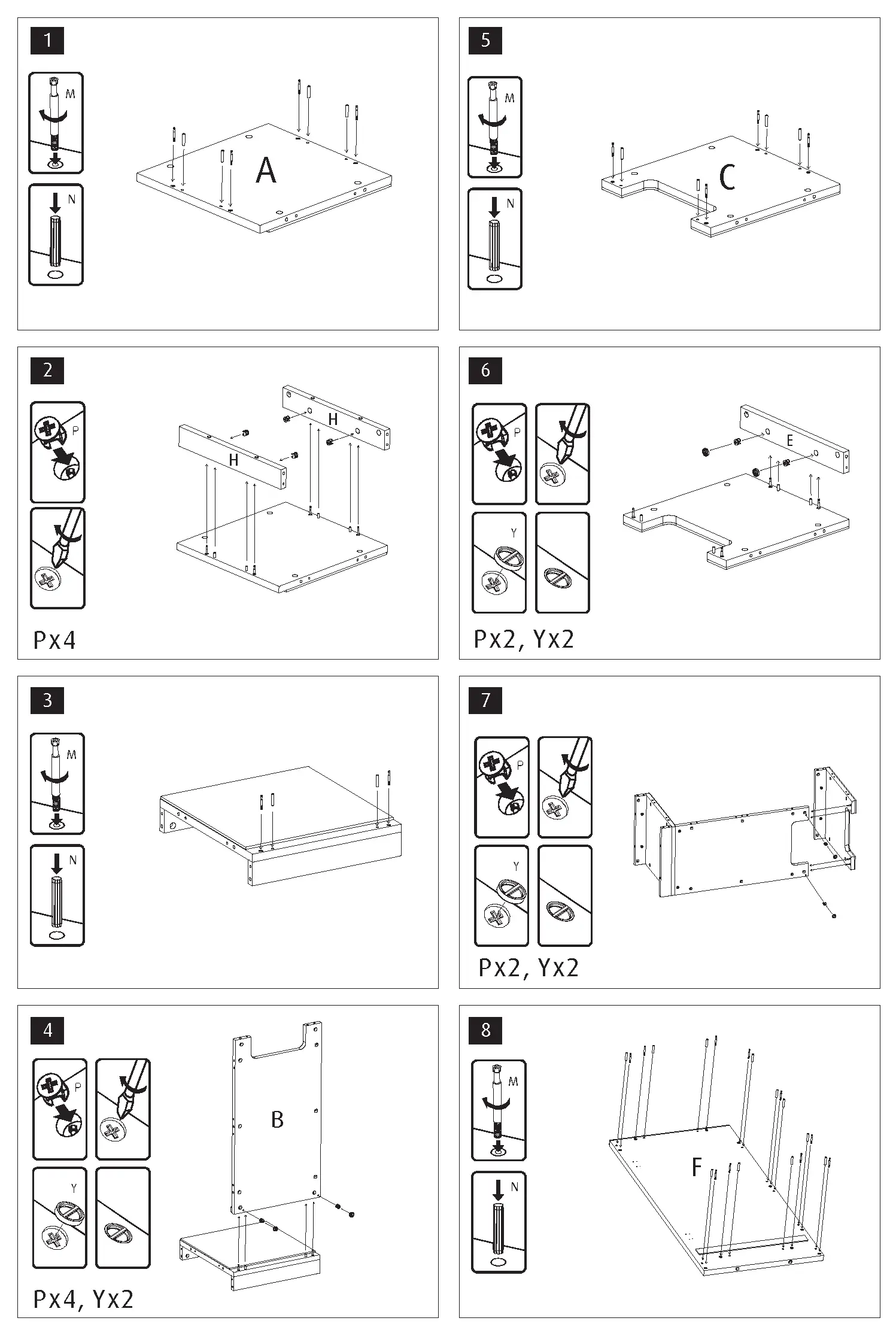 1

M

N

A

2

P

H

H

Px4

3

M

N

4

P

Y

B

Px4, Yx2

5

M

N

C

6

P

Y

E

Px2, Yx2

7

P

Y

Px2, Yx2

8

M

N

F