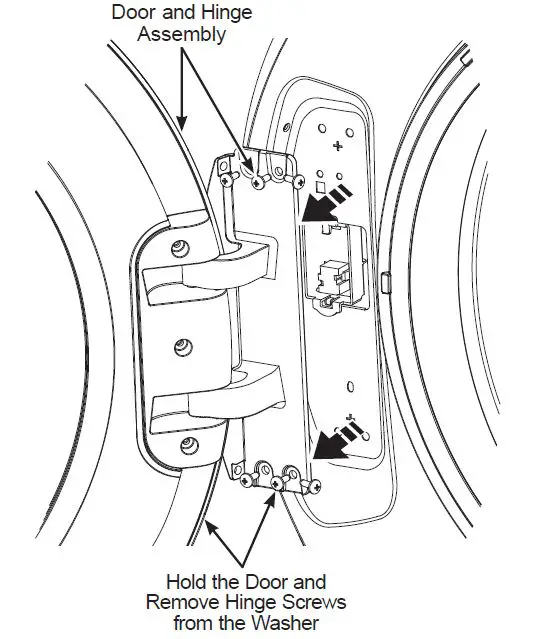 Door and Hinge Assembly

Hold the Door and Remove Hinge Screws from the Washer