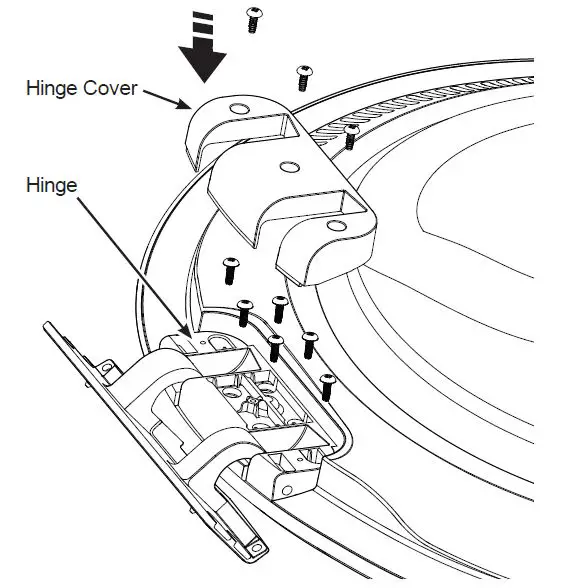 Hinge Cover

Hinge