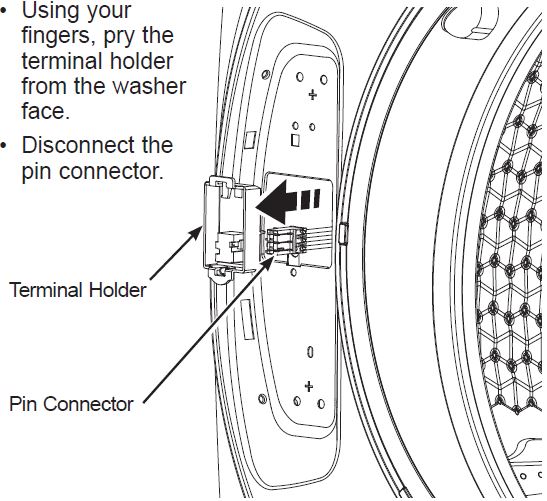 • Using your fingers, pry the terminal holder from the washer face.

• Disconnect the pin connector.

Terminal Holder

Pin Connector