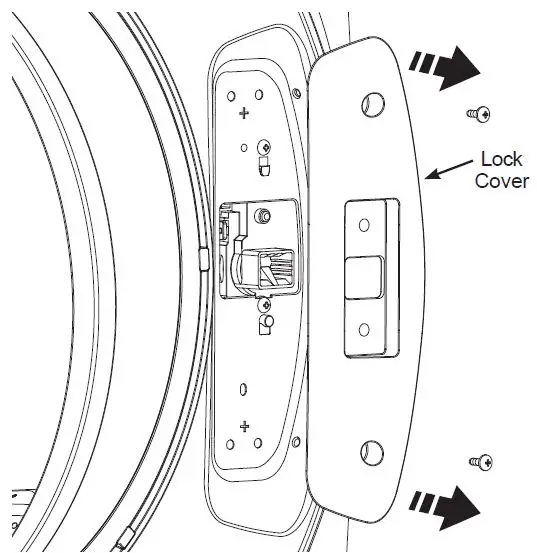 Lock Cover