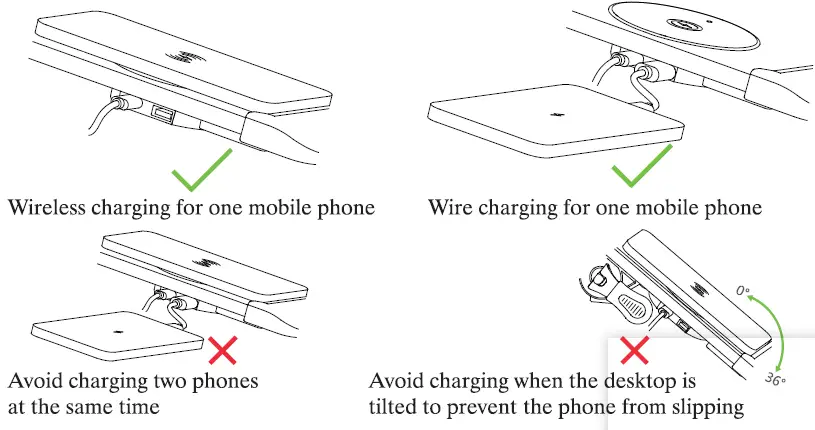 Wireless charging for one mobile phone

Wire charging for one mobile phone

Avoid charging two phones at the same time

0°

36°

Avoid charging when the desktop is tilted to prevent the phone from slipping